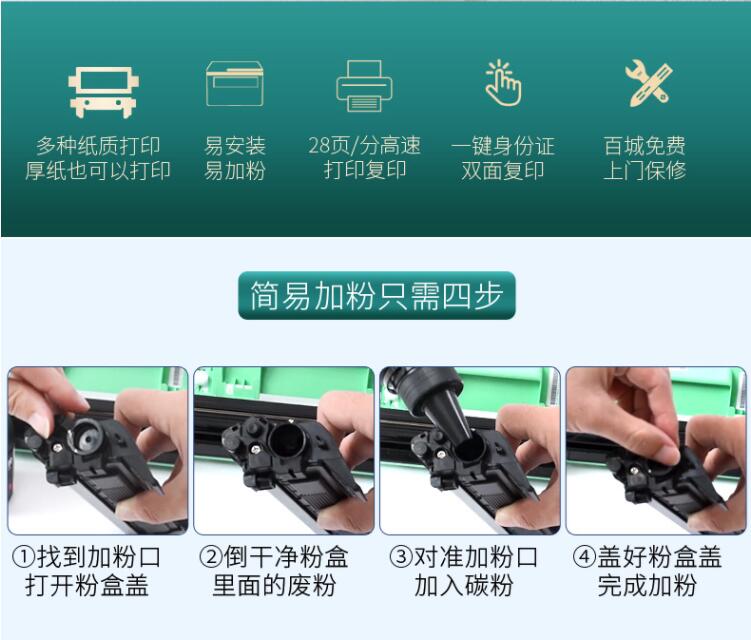 多种纸质打印
厚纸也可以打印

易安装
易加粉

28页/分高速
打印复印

一键身份证
双面复印

百城免费
上门保修

简易加粉只需四步

①找到加粉口
打开粉盒盖

②倒干净粉盒
里面的废粉

③对准加粉口
加入碳粉

④盖好粉盒盖
完成加粉