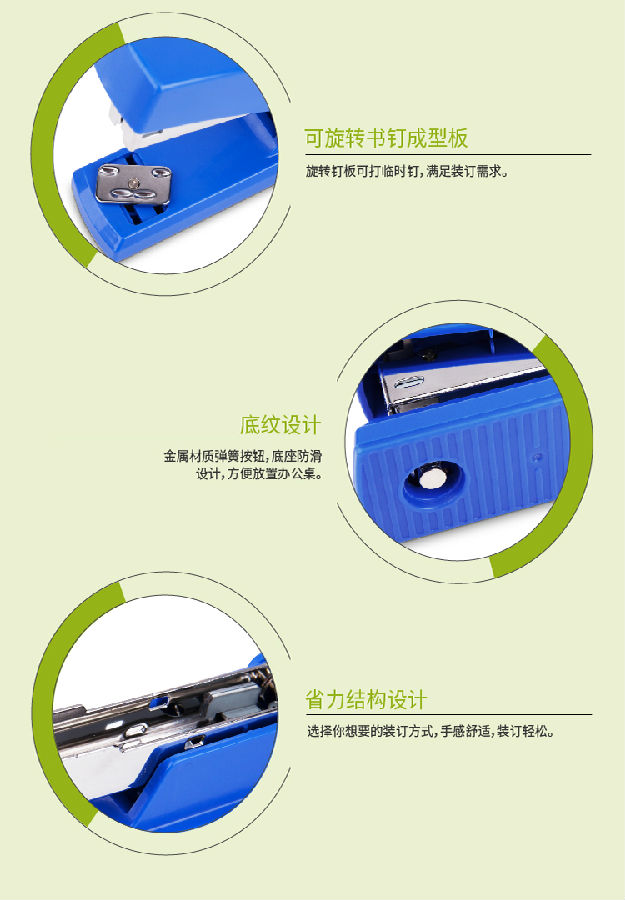 可旋转书钉成型板

旋转钉板可打临时钉，满足装订需求。

底纹设计

金属材质弹簧按钮，底座防滑设计，方便放置办公桌。

省力结构设计

选择你想要的装订方式，手感舒适，装订轻松。